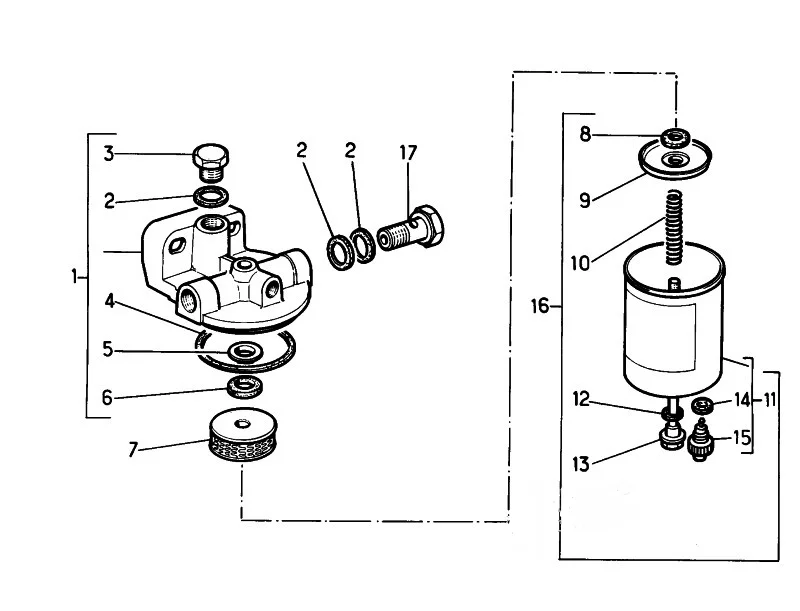 3
2
1
4
5
6
7
2
2
17
8
9
10
16
12
13
14
11
15